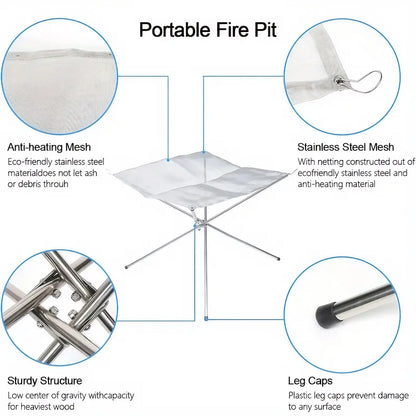 Portable Fire Pit

Anti-heating Mesh

Eco-friendly stainless steel materialdoes not let ash or debris throuh

Stainless Steel Mesh

With netting constructed out of ecofriendly stainless steel and anti-heating material

Sturdy Structure

Low center of gravity withcapacity for heaviest wood

Leg Caps

Plastic leg caps prevent damage to any surface